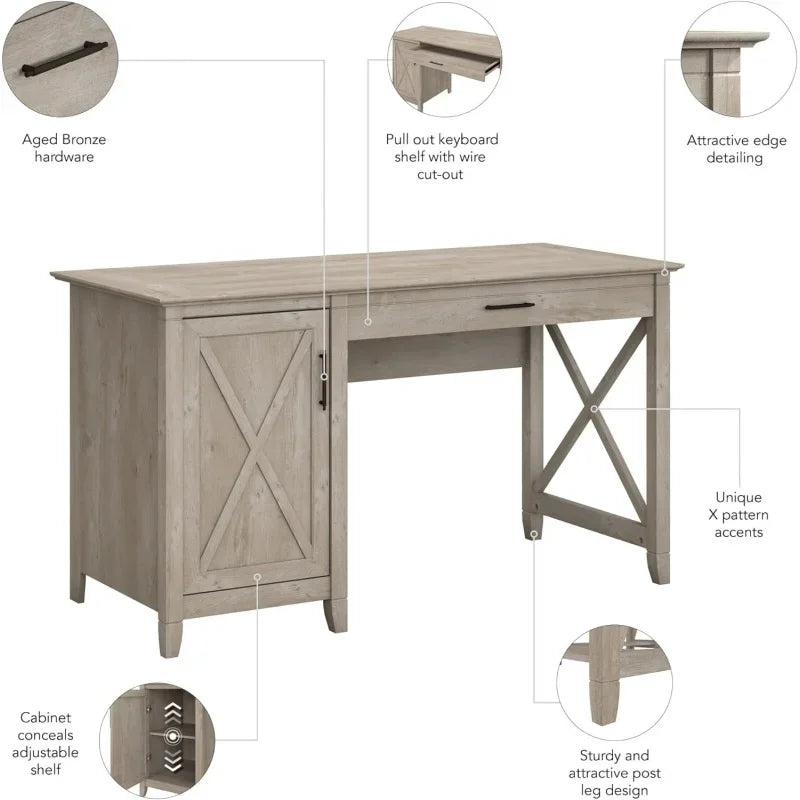 Aged Bronze hardware

Pull out keyboard shelf with wire cut-out

Attractive edge detailing

Unique X pattern accents

Cabinet conceals adjustable shelf

Sturdy and attractive post leg design